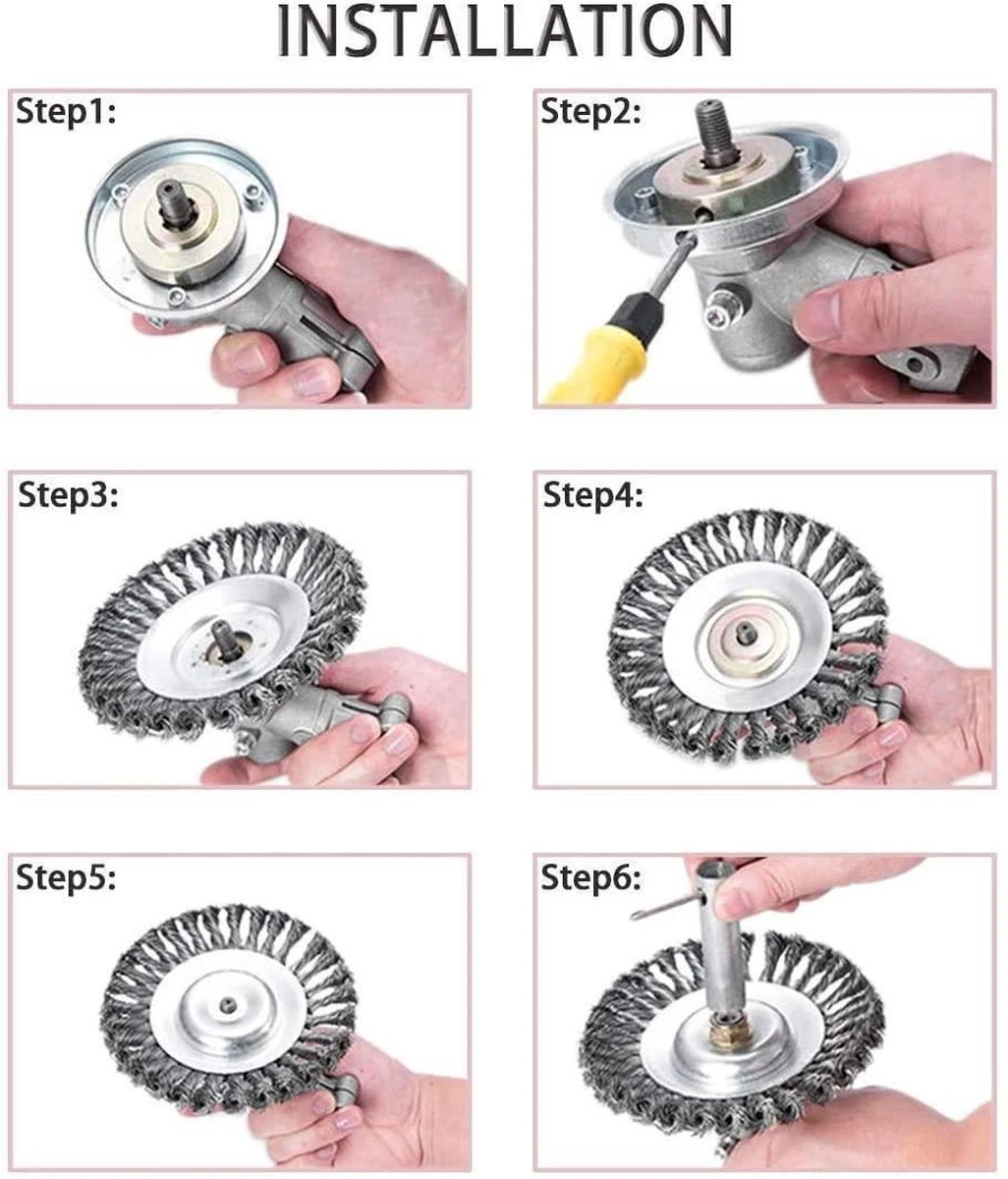 INSTALLATION

Step1:

Step2:

Step3:

Step4:

Step5:

Step6: